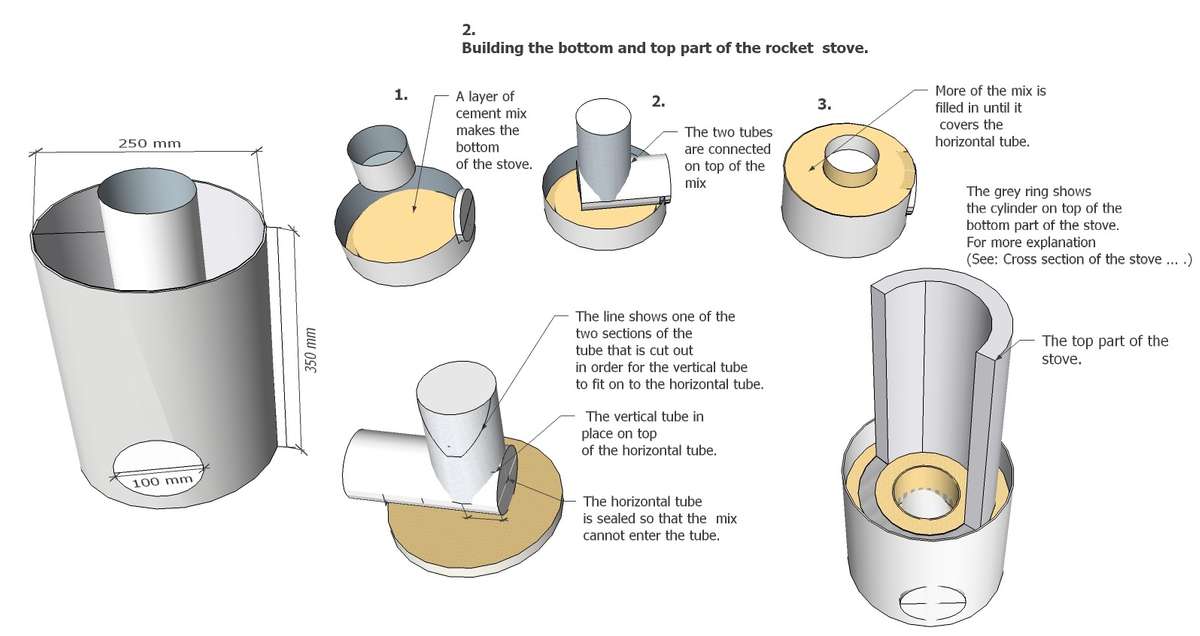 2.
Building the bottom and top part of the rocket stove.

250 mm

350 mm

100 mm

1.

A layer of cement mix makes the bottom of the stove.

2.

The two tubes are connected on top of the mix

3.

More of the mix is filled in until it covers the horizontal tube.

The grey ring shows the cylinder on top of the bottom part of the stove. For more explanation (See: Cross section of the stove ... .)

The line shows one of the two sections of the tube that is cut out in order for the vertical tube to fit on to the horizontal tube.

The vertical tube in place on top of the horizontal tube.

The horizontal tube is sealed so that the mix cannot enter the tube.

The top part of the stove.